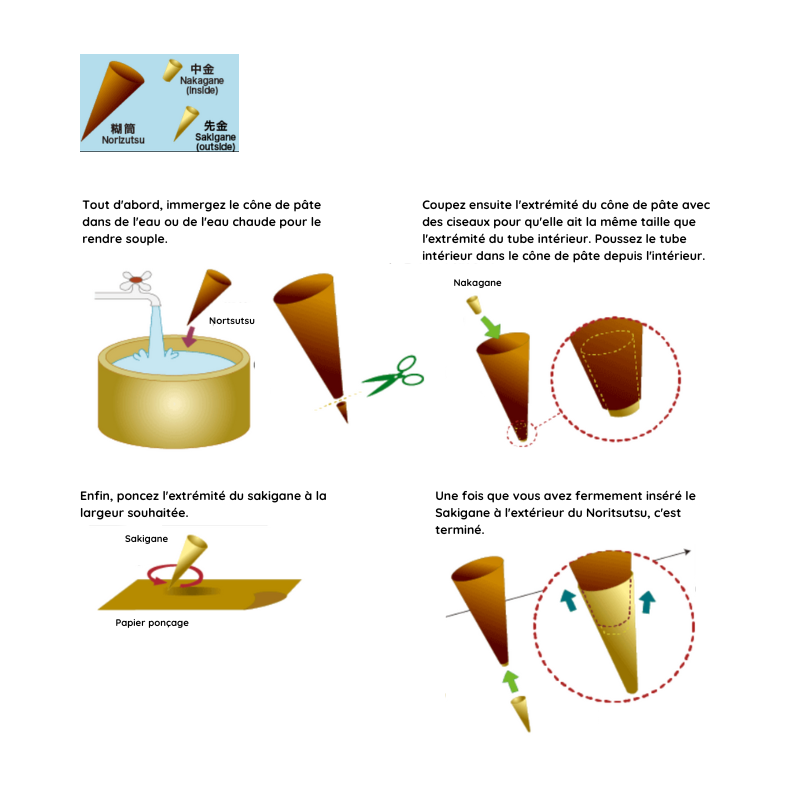 中金
Nakagane
(inside)

糊筒
Norizutsu

先金
Sakigane
(outside)

Tout d'abord, immergez le cône de pâte dans de l'eau ou de l'eau chaude pour le rendre souple.

Nortsutsu

Coupez ensuite l'extrémité du cône de pâte avec des ciseaux pour qu'elle ait la même taille que l'extrémité du tube intérieur. Poussez le tube intérieur dans le cône de pâte depuis l'intérieur.

Nakagane

Enfin, poncez l'extrémité du sakigane à la largeur souhaitée.

Sakigane

Papier ponçage

Une fois que vous avez fermement inséré le Sakigane à l'extérieur du Noritsutsu, c'est terminé.